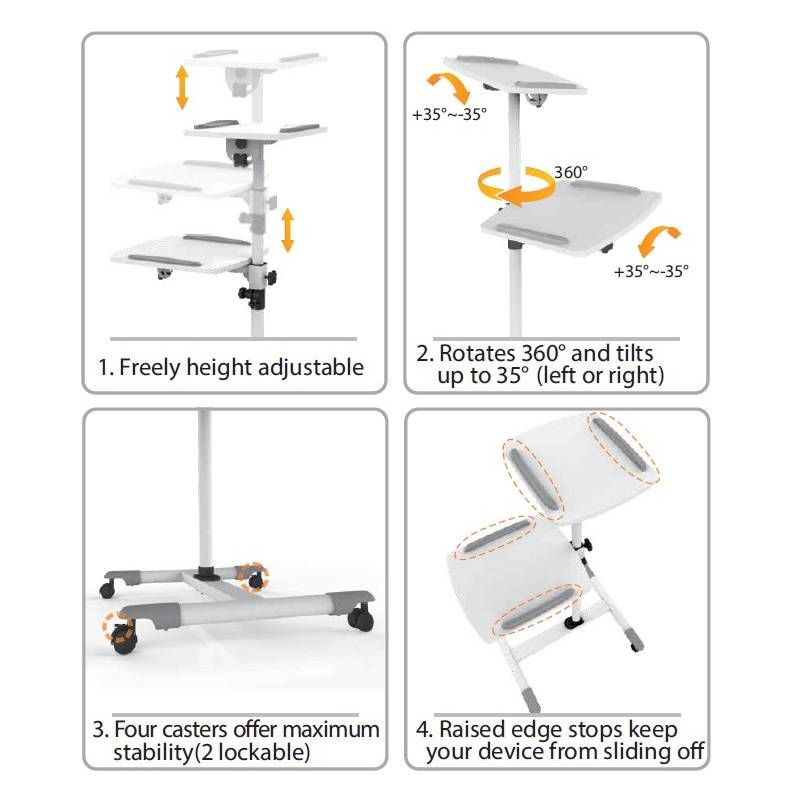 1. Freely height adjustable

+35°~-35°

360°

+35°~-35°

2. Rotates 360° and tilts up to 35° (left or right)

3. Four casters offer maximum stability(2 lockable)

4. Raised edge stops keep your device from sliding off