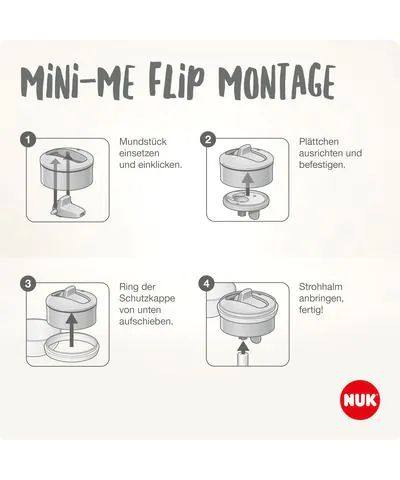 MiNi-ME FLiP MONTAGE

1
Mundstück einsetzen und einklicken.

2
Plättchen ausrichten und befestigen.

3
Ring der Schutzkappe von unten aufschieben.

4
Strohhalm anbringen, fertig!

NUK