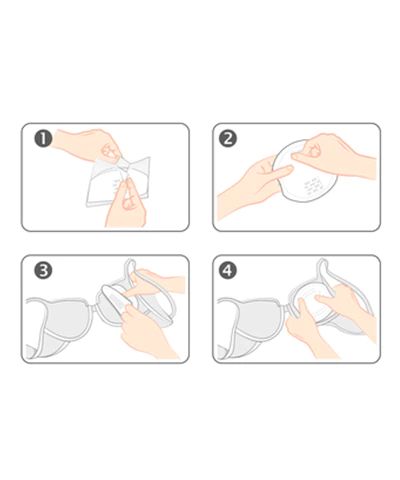 1

2

3

4