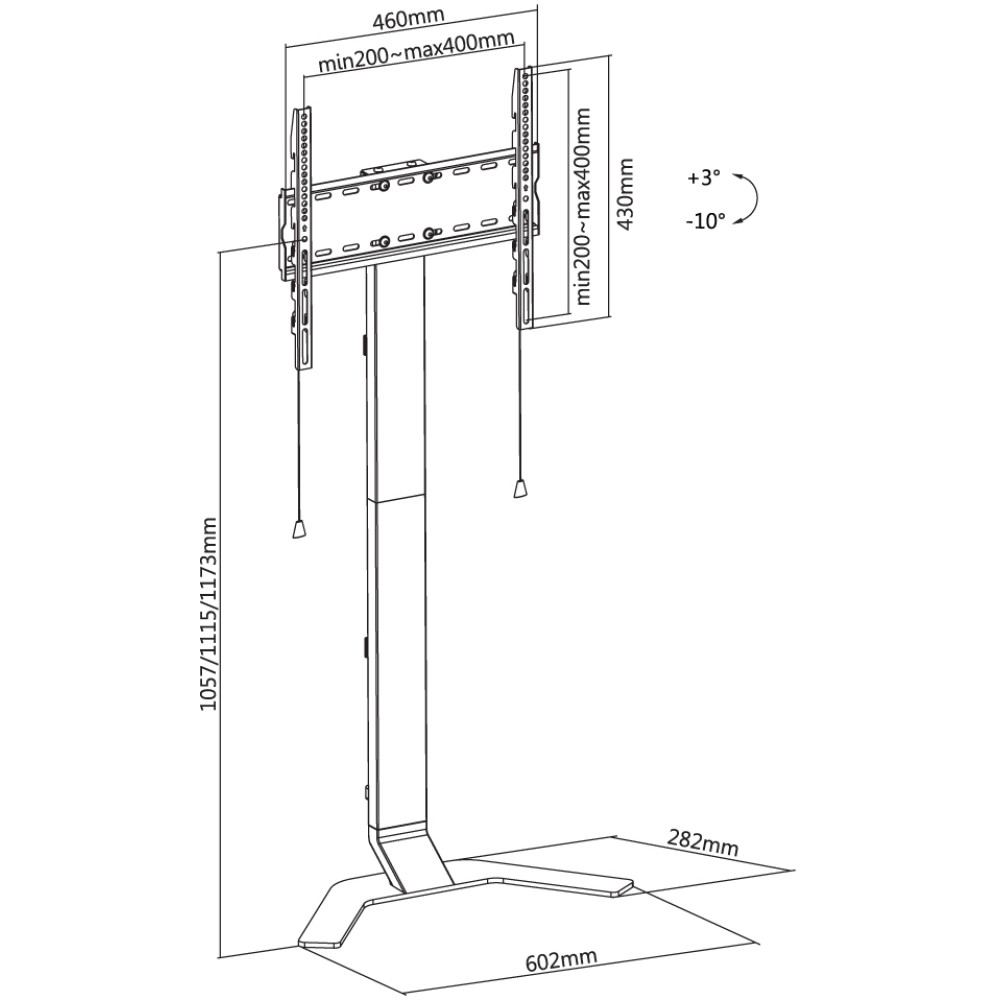 460mm

min200~max400mm

min200~max400mm

430mm

+3°

-10°

1057/1115/1173mm

282mm

602mm