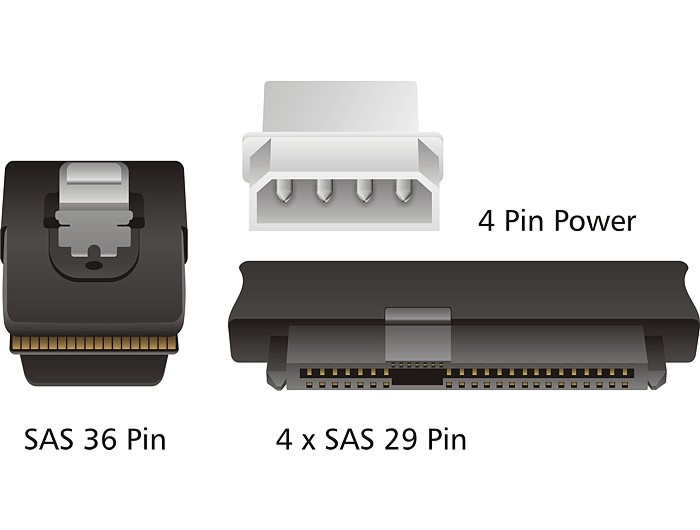 4 Pin Power

SAS 36 Pin

4 x SAS 29 Pin