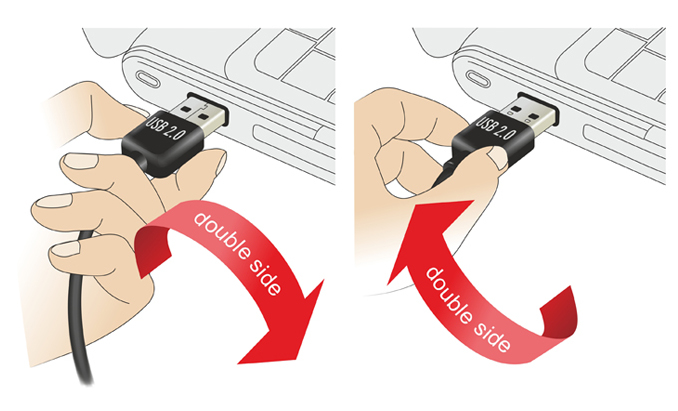 USB 2.0

double side

USB 2.0

double side