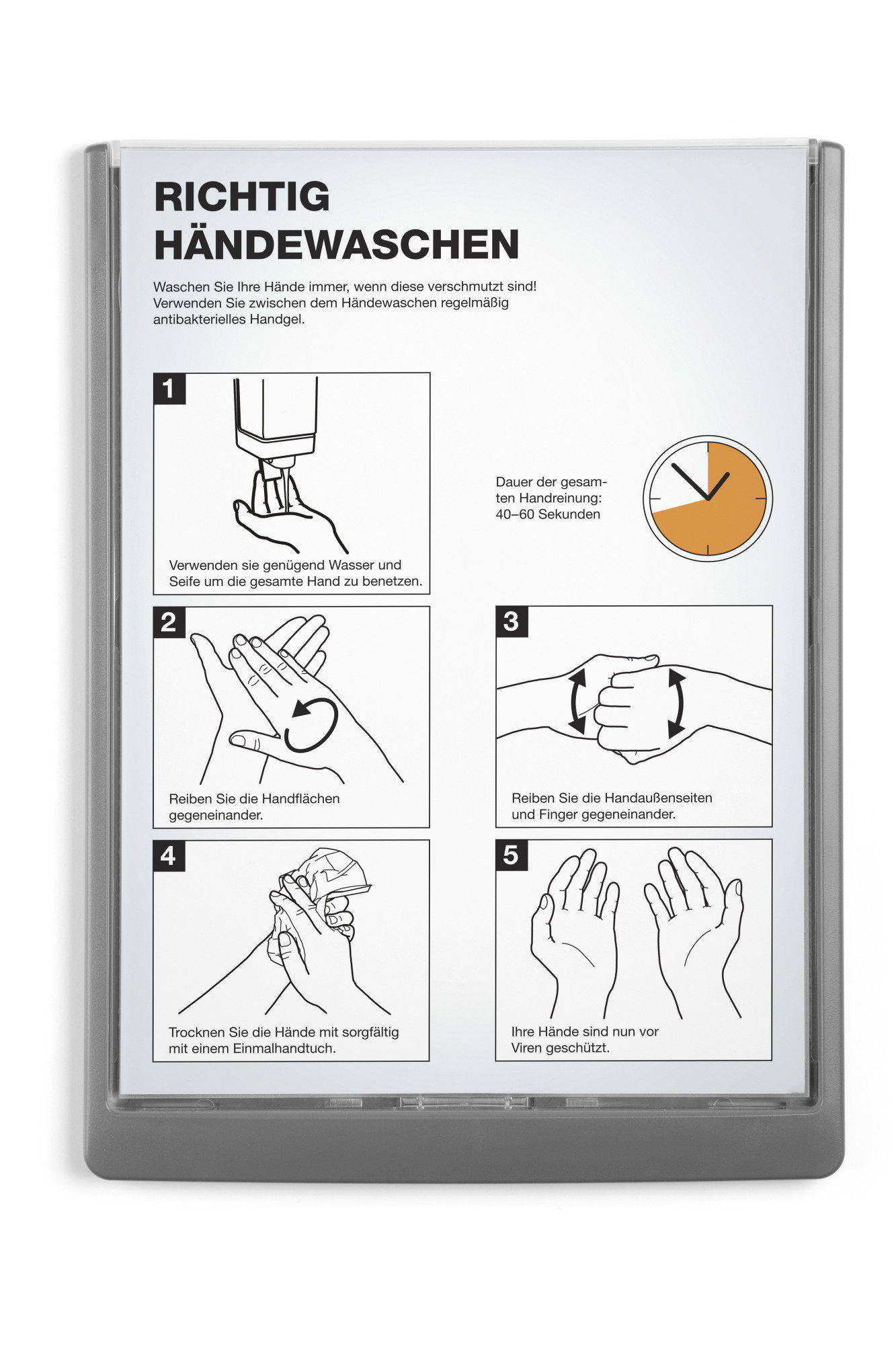 RICHTIG HÄNDEWASCHEN

Waschen Sie Ihre Hände immer, wenn diese verschmutzt sind! Verwenden Sie zwischen dem Händewaschen regelmäßig antibakterielles Handgel.

1

Verwenden sie genügend Wasser und Seife um die gesamte Hand zu benetzen.

Dauer der gesamten Handreinung: 40–60 Sekunden

2

Reiben Sie die Handflächen gegeneinander.

3

Reiben Sie die Handaußenseiten und Finger gegeneinander.

4

Trocknen Sie die Hände mit sorgfältig mit einem Einmalhandtuch.

5

Ihre Hände sind nun vor Viren geschützt.