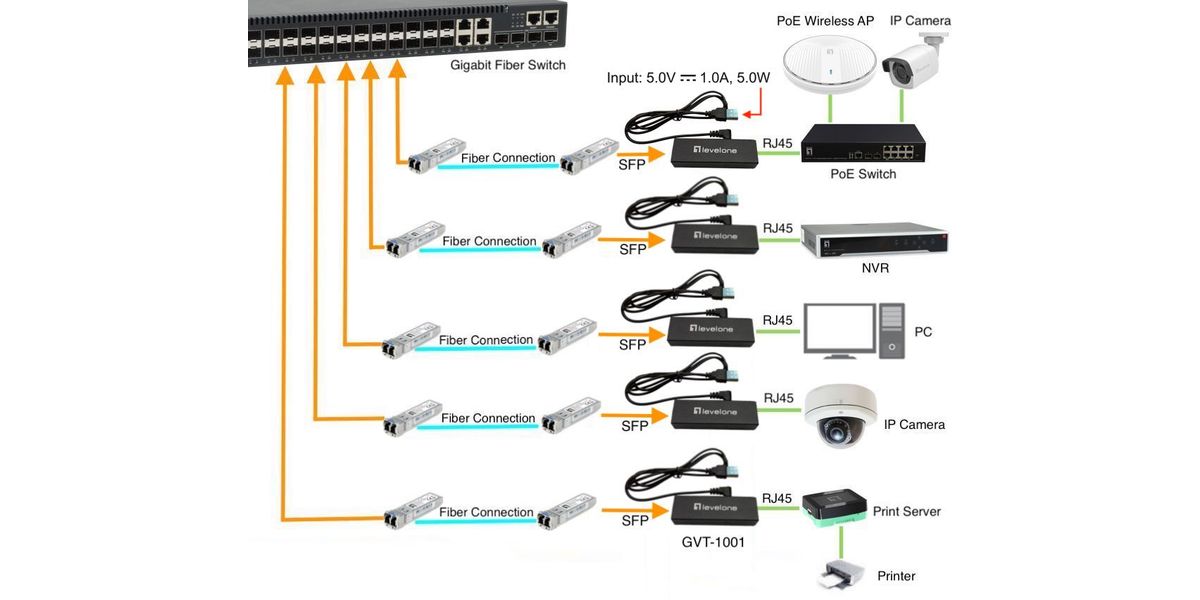 Gigabit Fiber Switch

PoE Wireless AP

IP Camera

Input: 5.0V ⎓ 1.0A, 5.0W

Fiber Connection

SFP

levelone

RJ45

PoE Switch

Fiber Connection

SFP

levelone

RJ45

NVR

Fiber Connection

SFP

levelone

RJ45

PC

Fiber Connection

SFP

levelone

RJ45

IP Camera

Fiber Connection

SFP

levelone

RJ45

Print Server

GVT-1001

Printer