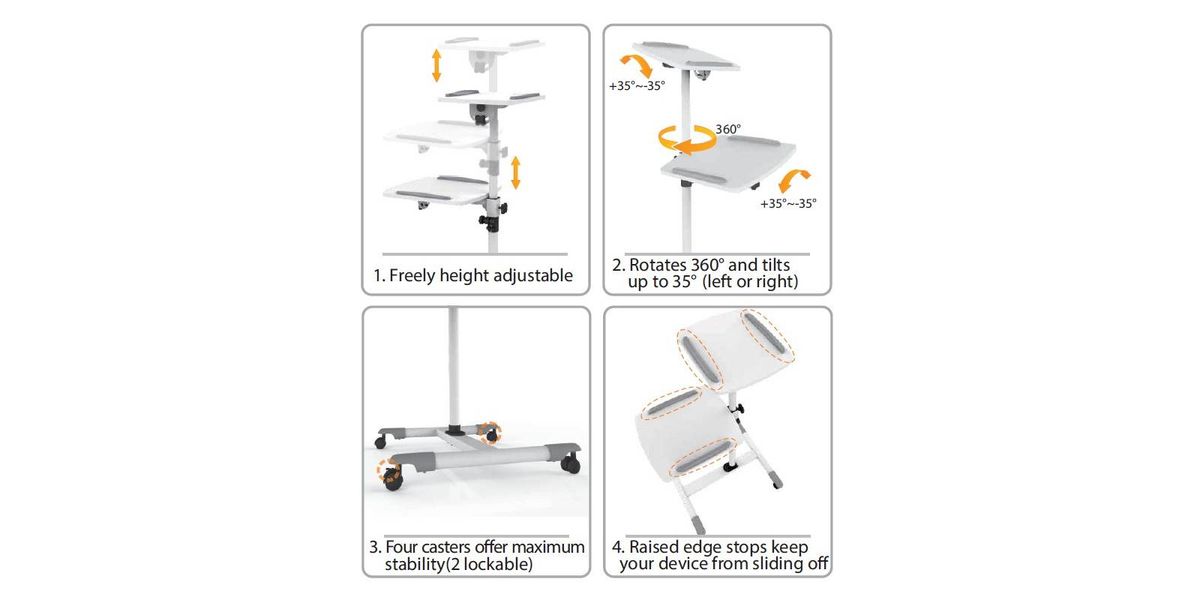 1. Freely height adjustable

+35°~-35°

360°

+35°~-35°

2. Rotates 360° and tilts up to 35° (left or right)

3. Four casters offer maximum stability(2 lockable)

4. Raised edge stops keep your device from sliding off