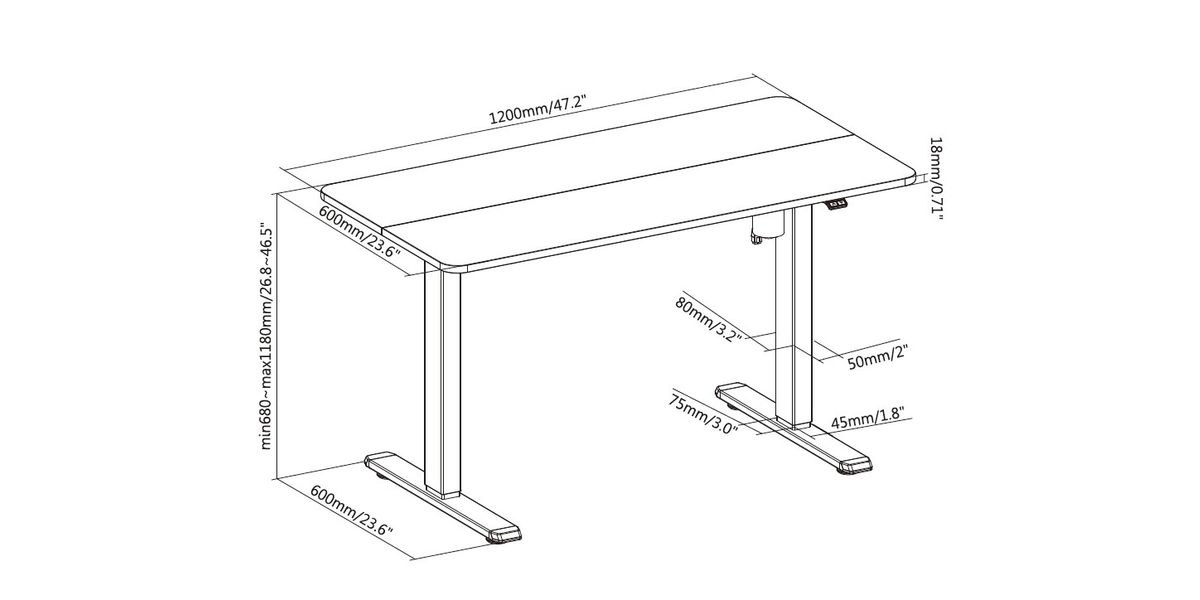 1200mm/47.2"

18mm/0.71"

600mm/23.6"

min680~max1180mm/26.8~46.5"

80mm/3.2"

50mm/2"

75mm/3.0"

45mm/1.8"

600mm/23.6"