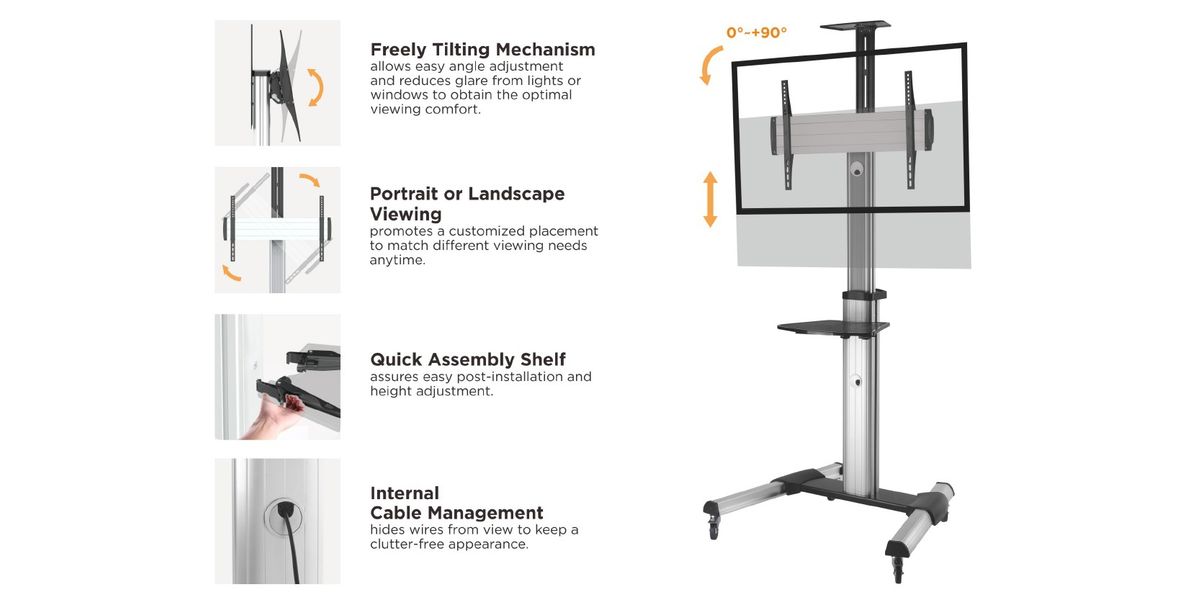 Freely Tilting Mechanism
allows easy angle adjustment and reduces glare from lights or windows to obtain the optimal viewing comfort.

Portrait or Landscape Viewing
promotes a customized placement to match different viewing needs anytime.

Quick Assembly Shelf
assures easy post-installation and height adjustment.

Internal Cable Management
hides wires from view to keep a clutter-free appearance.

0°~+90°