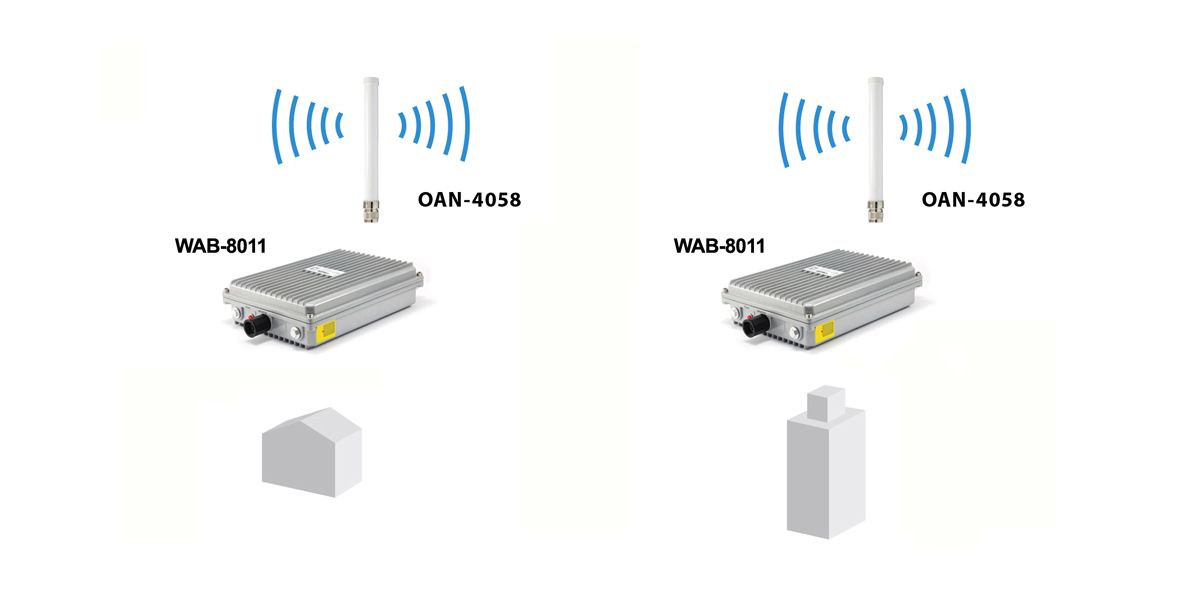 OAN-4058

WAB-8011

OAN-4058

WAB-8011