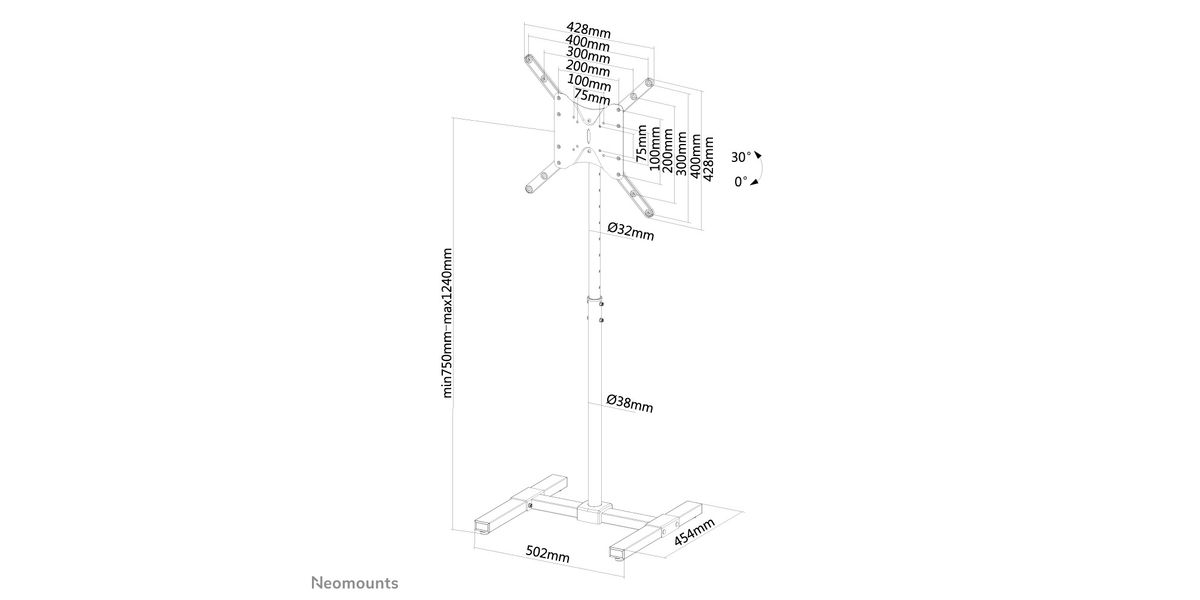 428mm
400mm
300mm
200mm
100mm
75mm

75mm
100mm
200mm
300mm
400mm
428mm

30°
0°

Ø32mm

min750mm~max1240mm

Ø38mm

502mm
454mm

Neomounts