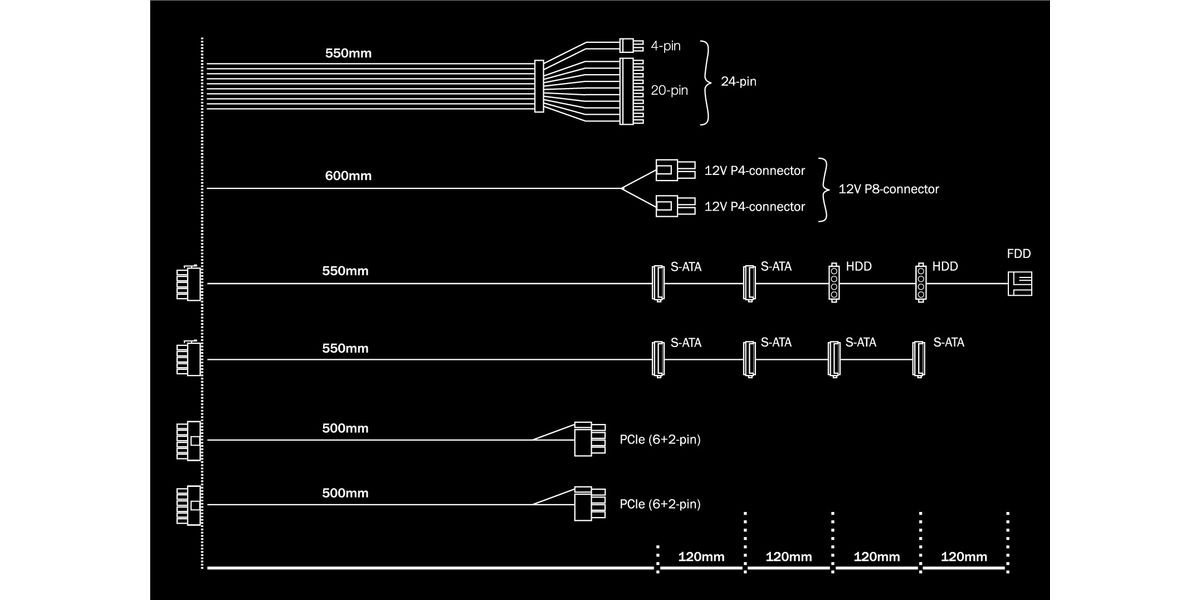 550mm

4-pin

20-pin

24-pin

600mm

12V P4-connector

12V P4-connector

12V P8-connector

550mm

S-ATA

S-ATA

HDD

HDD

FDD

550mm

S-ATA

S-ATA

S-ATA

S-ATA

500mm

PCIe (6+2-pin)

500mm

PCIe (6+2-pin)

120mm

120mm

120mm

120mm