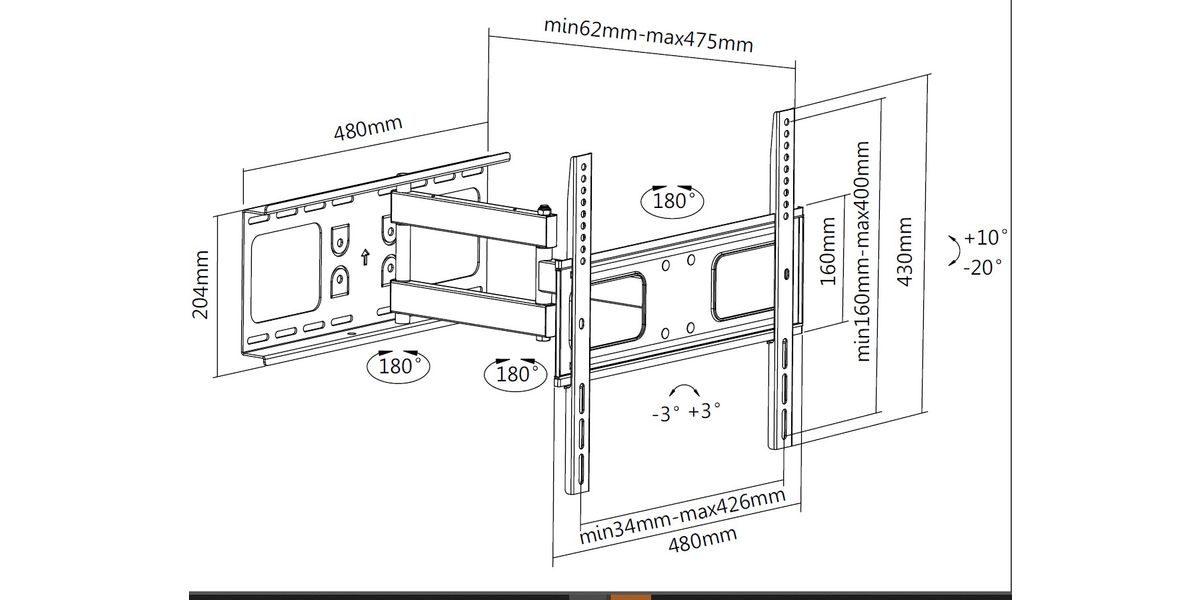 min62mm-max475mm

480mm

204mm

180°

180°

180°

160mm

min160mm-max400mm

430mm

+10°
-20°

-3° +3°

min34mm-max426mm

480mm