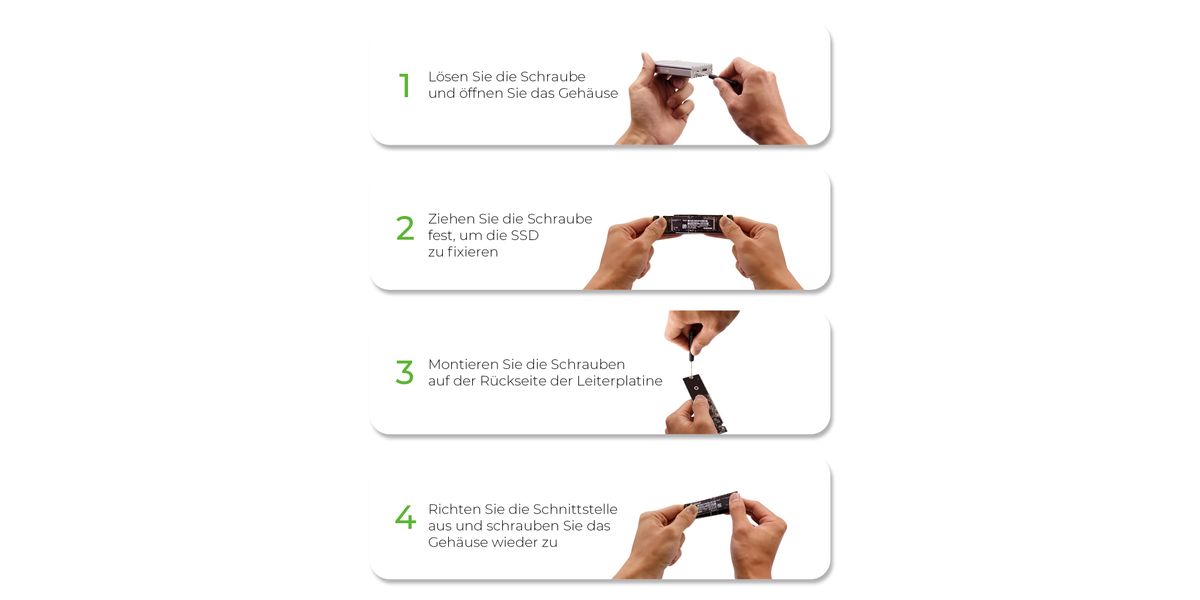 1 Lösen Sie die Schraube und öffnen Sie das Gehäuse

2 Ziehen Sie die Schraube fest, um die SSD zu fixieren

3 Montieren Sie die Schrauben auf der Rückseite der Leiterplatine

4 Richten Sie die Schnittstelle aus und schrauben Sie das Gehäuse wieder zu