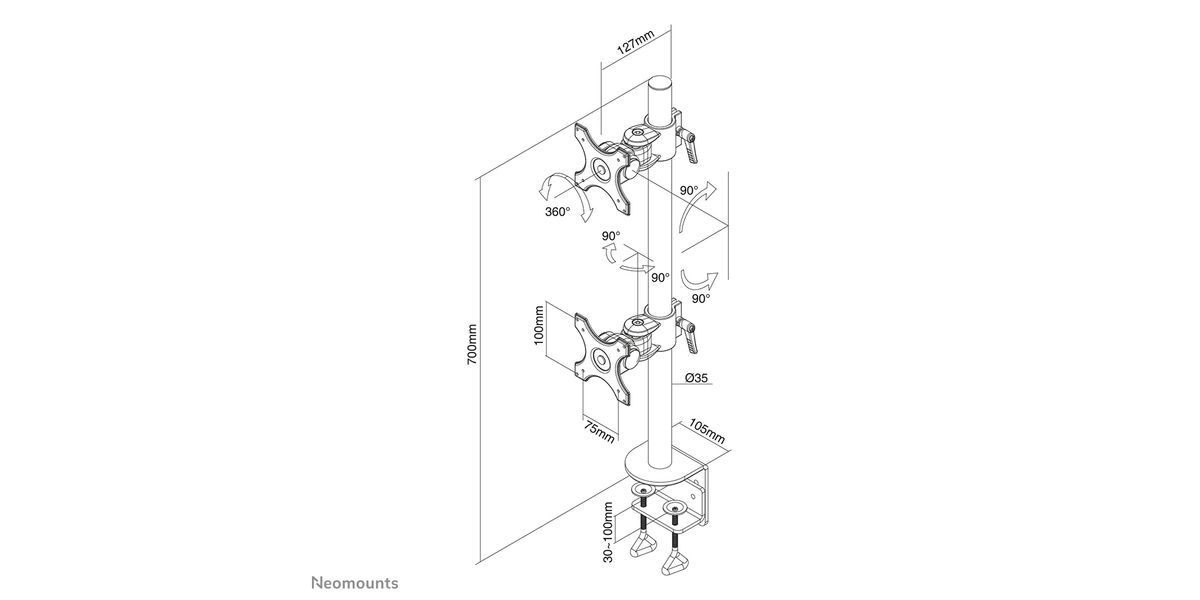 127mm
360°
90°
90°
90°
90°
700mm
100mm
75mm
Ø35
105mm
30~100mm
Neomounts