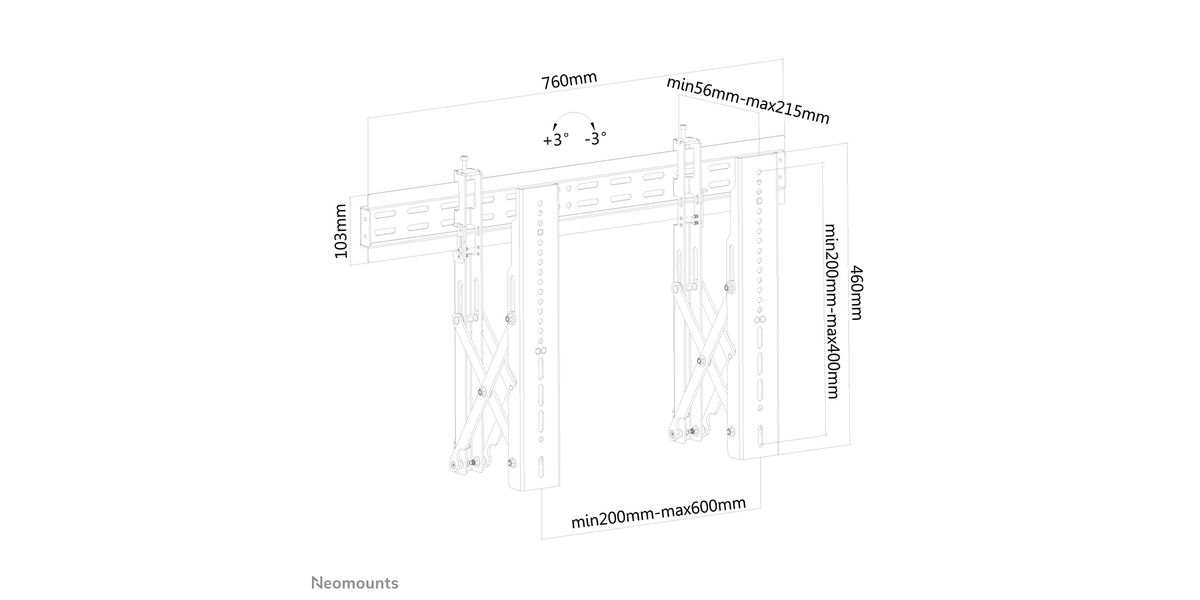 760mm
min56mm-max215mm
+3° -3°
103mm
min200mm-max400mm
460mm
min200mm-max600mm
Neomounts