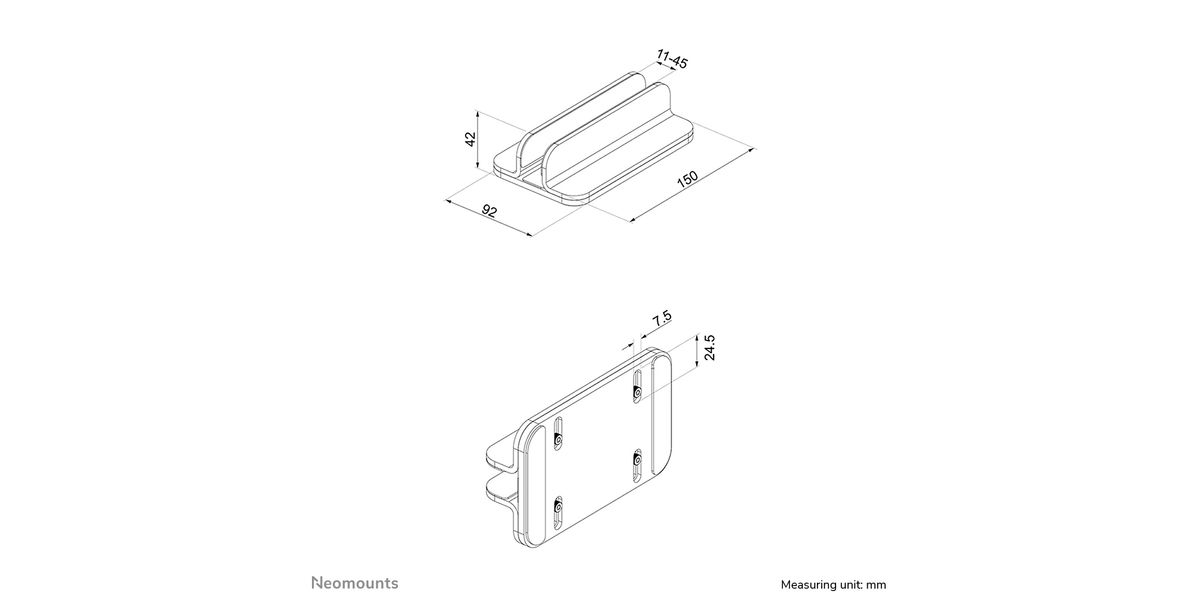 11-45

42

150

92

7.5

24.5

Neomounts

Measuring unit: mm