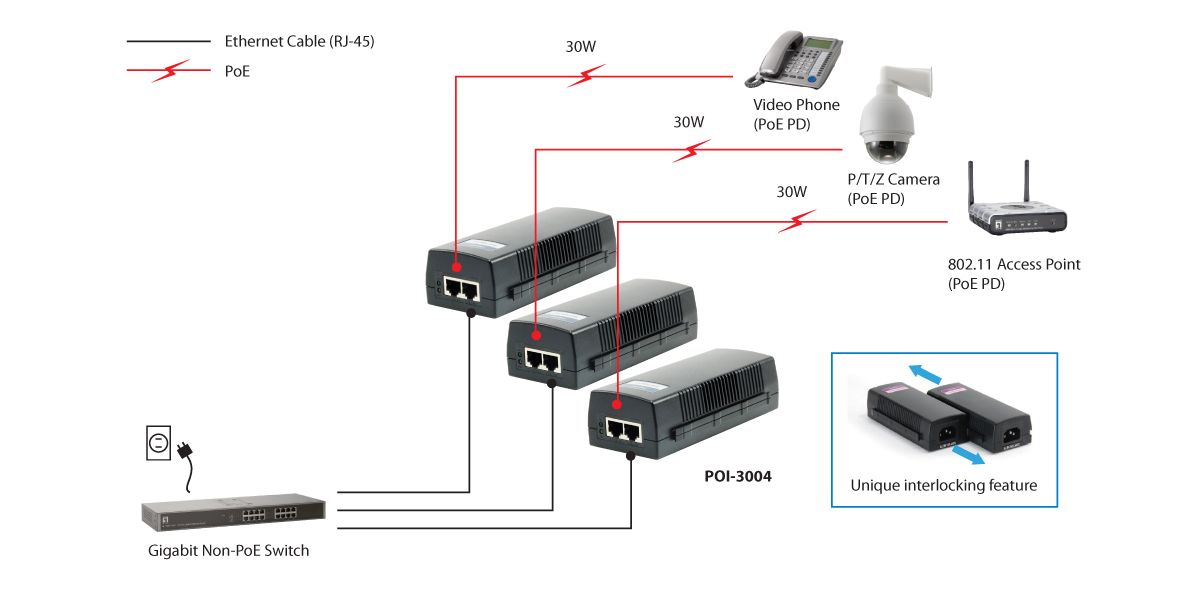 Ethernet Cable (RJ-45)
PoE

30W
Video Phone
(PoE PD)

30W
P/T/Z Camera
(PoE PD)

30W
802.11 Access Point
(PoE PD)

POI-3004

Unique interlocking feature

Gigabit Non-PoE Switch