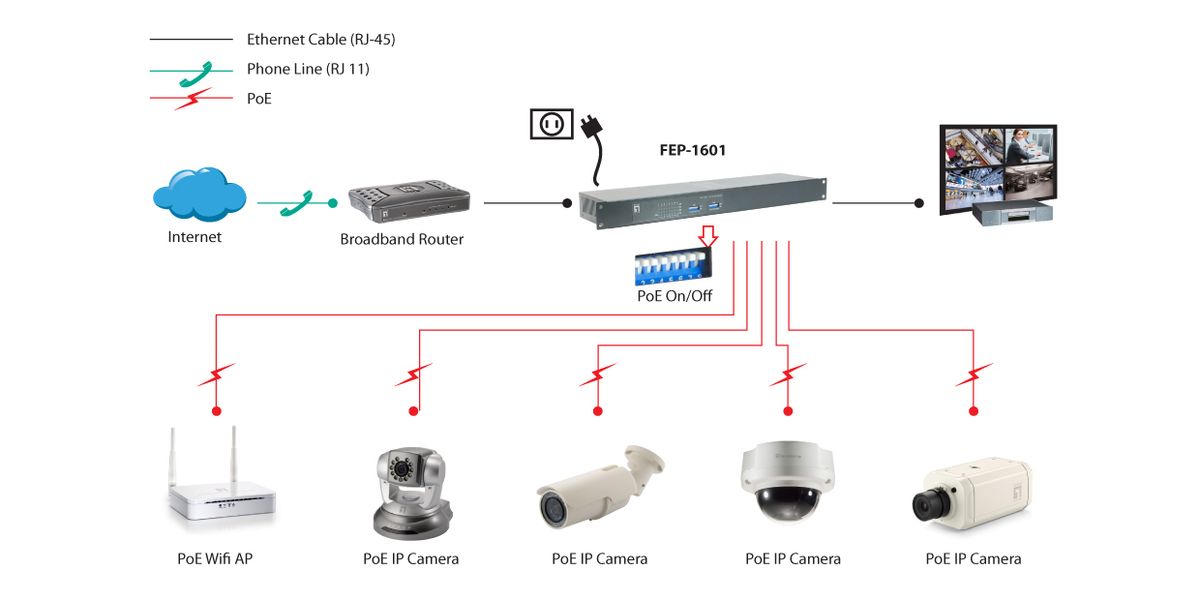 Ethernet Cable (RJ-45)
Phone Line (RJ 11)
PoE

FEP-1601

Internet
Broadband Router

PoE On/Off

PoE Wifi AP
PoE IP Camera
PoE IP Camera
PoE IP Camera
PoE IP Camera