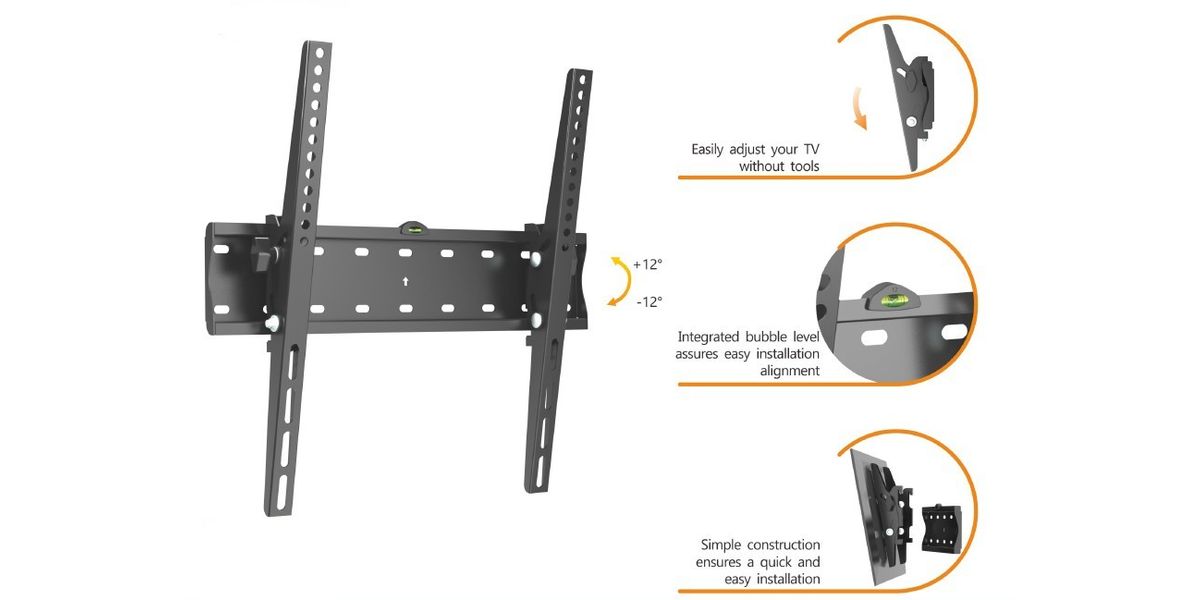 +12°
-12°

Easily adjust your TV without tools

Integrated bubble level assures easy installation alignment

Simple construction ensures a quick and easy installation