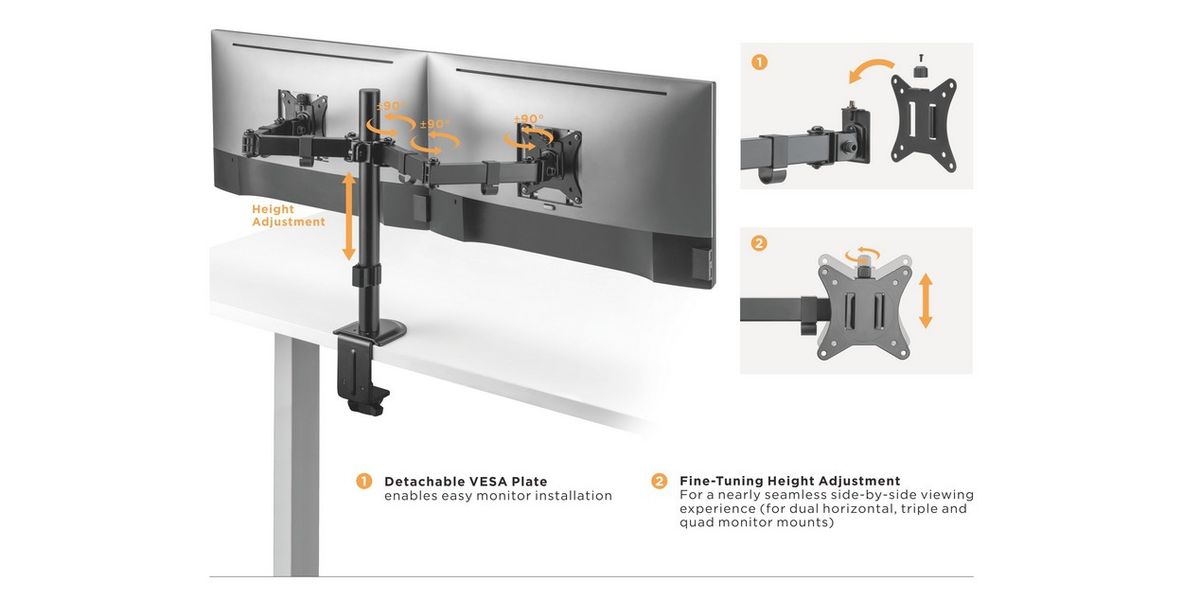 ±90°
±90°
±90°

Height Adjustment

1

2

1 Detachable VESA Plate
enables easy monitor installation

2 Fine-Tuning Height Adjustment
For a nearly seamless side-by-side viewing experience (for dual horizontal, triple and quad monitor mounts)