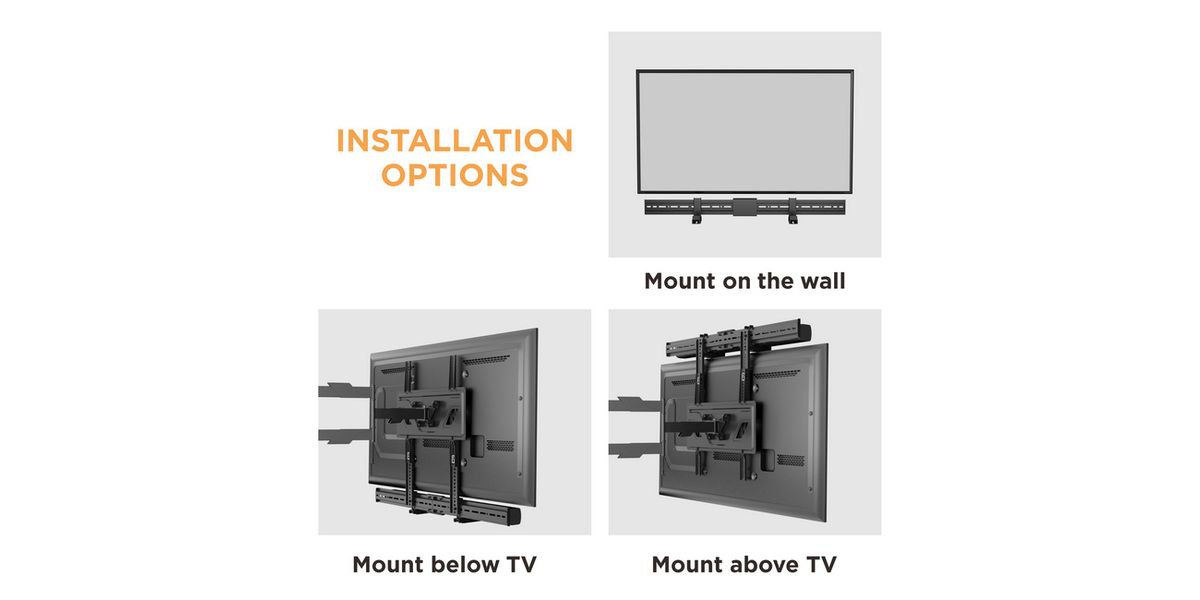 INSTALLATION OPTIONS

Mount on the wall

Mount below TV

Mount above TV