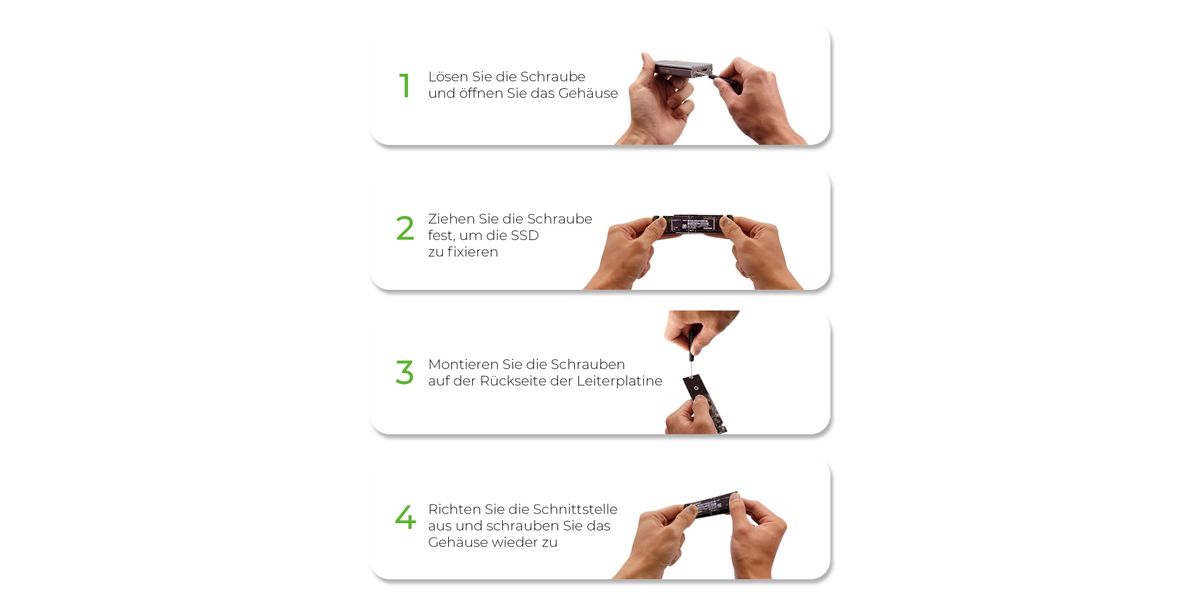 1 Lösen Sie die Schraube und öffnen Sie das Gehäuse

2 Ziehen Sie die Schraube fest, um die SSD zu fixieren

3 Montieren Sie die Schrauben auf der Rückseite der Leiterplatine

4 Richten Sie die Schnittstelle aus und schrauben Sie das Gehäuse wieder zu