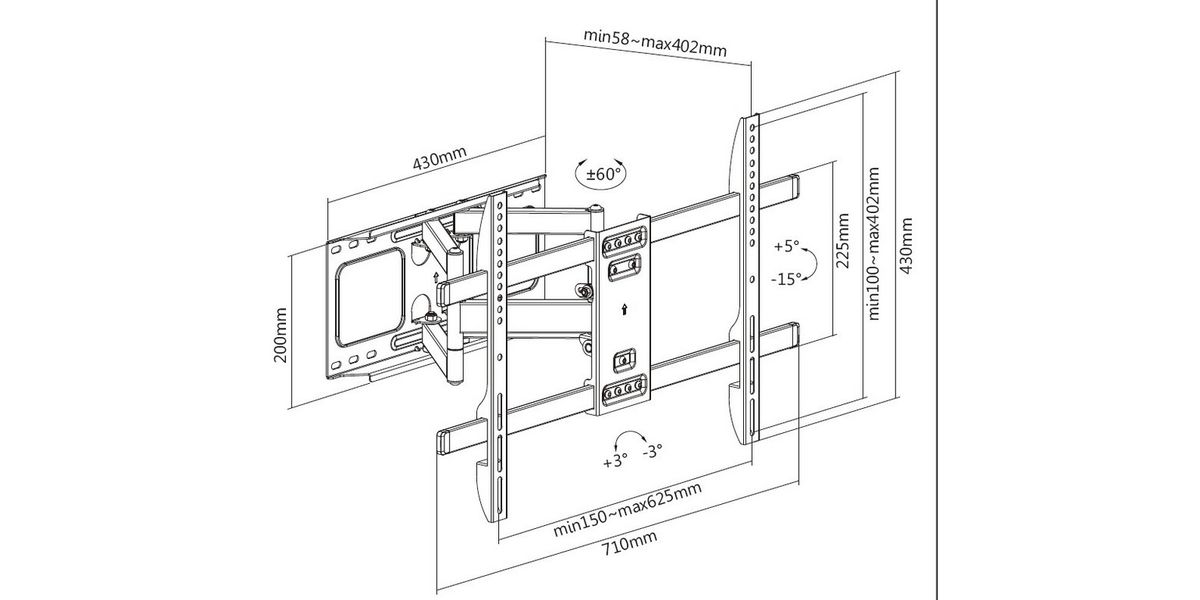 min58~max402mm

430mm

±60°

+5°

-15°

225mm

min100~max402mm

430mm

200mm

+3° -3°

min150~max625mm

710mm