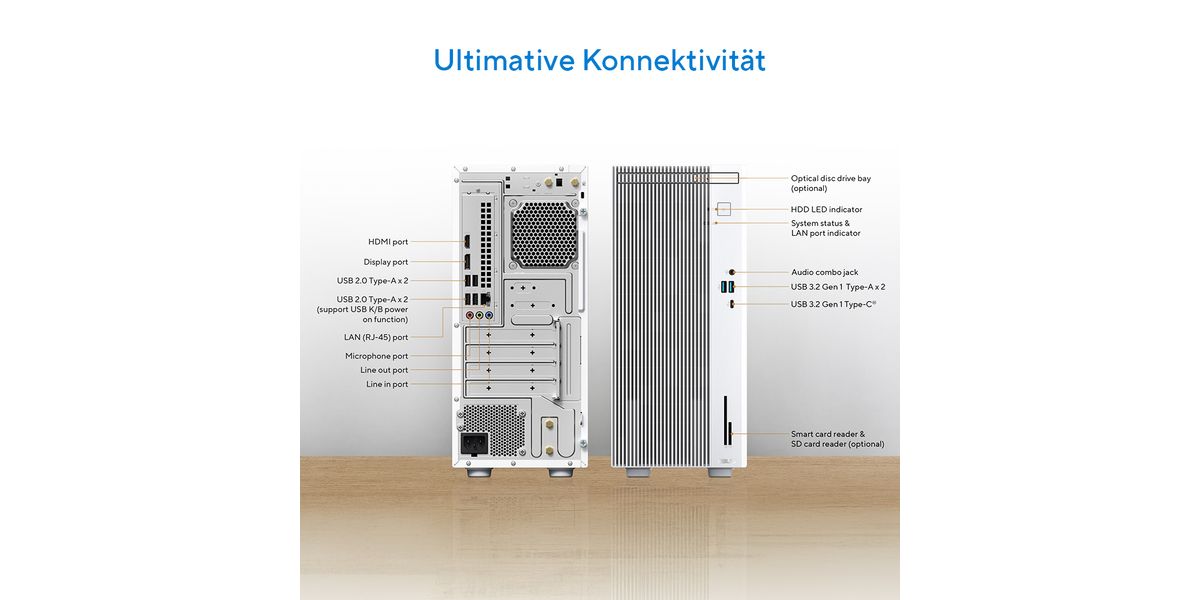 Ultimative Konnektivität

HDMI port
Display port
USB 2.0 Type-A x 2
USB 2.0 Type-A x 2 (support USB K/B power on function)
LAN (RJ-45) port
Microphone port
Line out port
Line in port

Optical disc drive bay (optional)
HDD LED indicator
System status & LAN port indicator
Audio combo jack
USB 3.2 Gen 1 Type-A x 2
USB 3.2 Gen 1 Type-C®
Smart card reader & SD card reader (optional)