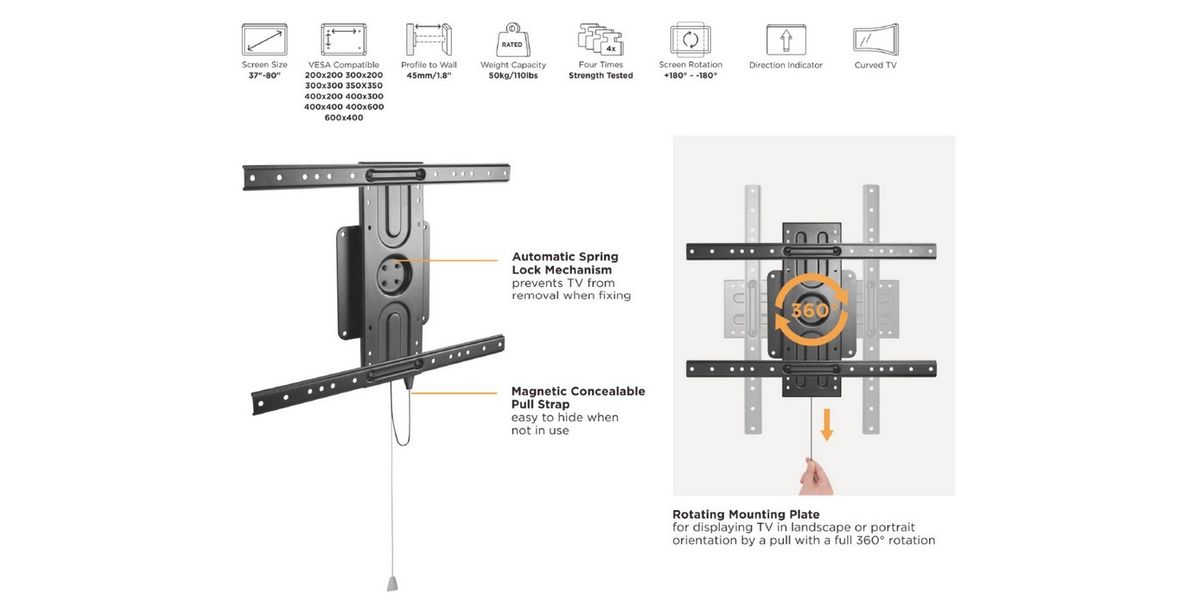 Screen Size
37"-80"

VESA Compatible
200x200 300x200
300x300 350x350
400x200 400x300
400x400 400x600
600x400

Profile to Wall
45mm/1.8"

RATED
Weight Capacity
50kg/110lbs

4x
Four Times
Strength Tested

Screen Rotation
+180° - -180°

Direction Indicator

Curved TV

Automatic Spring Lock Mechanism
prevents TV from removal when fixing

Magnetic Concealable Pull Strap
easy to hide when not in use

360°

Rotating Mounting Plate
for displaying TV in landscape or portrait orientation by a pull with a full 360° rotation