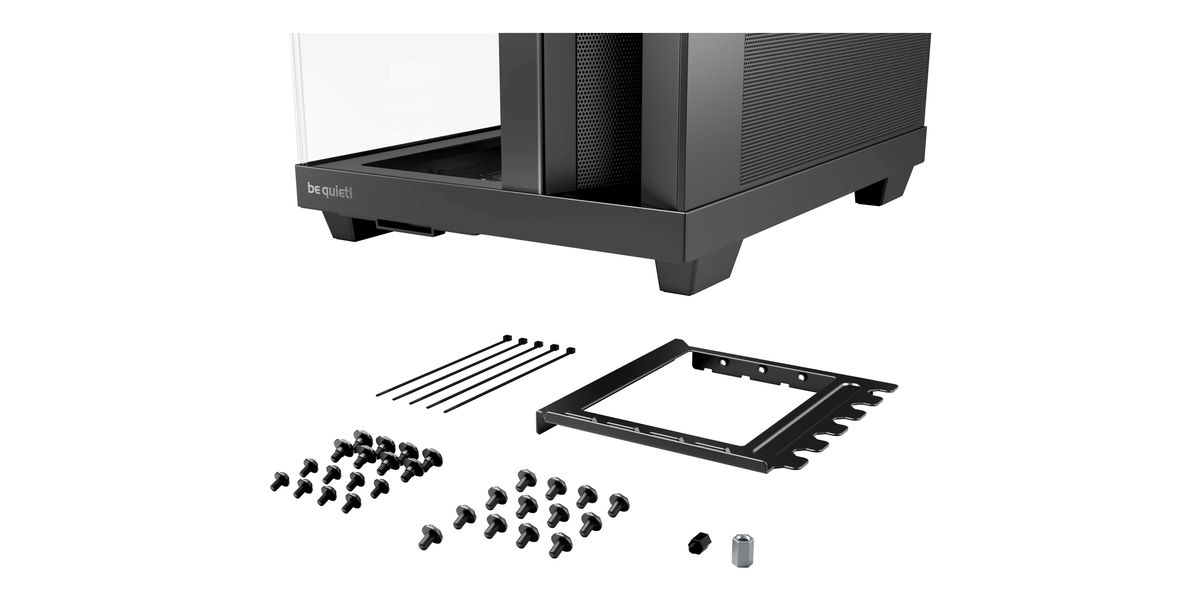 be quiet!