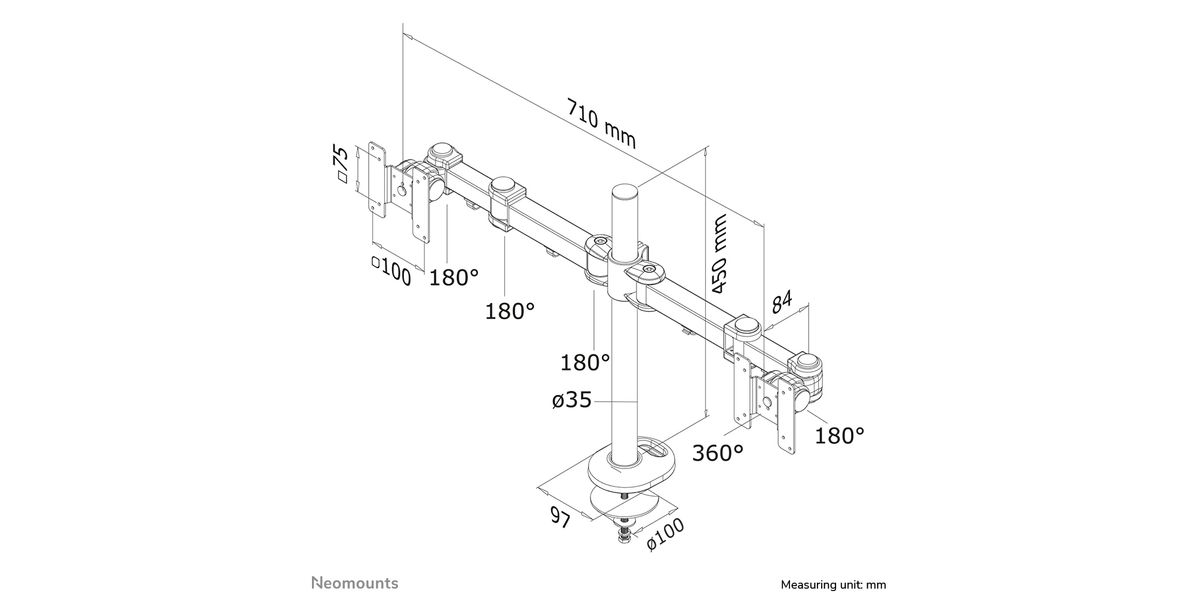 710 mm

□75

□100

180°

180°

180°

450 mm

84

ø35

360°

180°

97

ø100

Neomounts

Measuring unit: mm