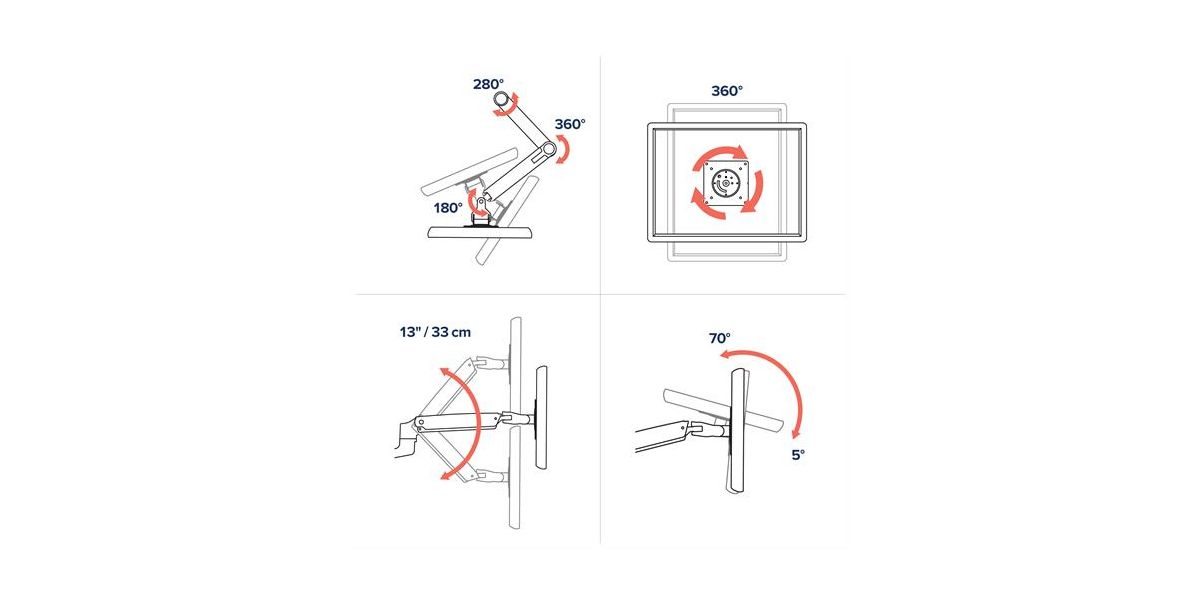 280°
360°
180°

360°

13" / 33 cm

70°
5°