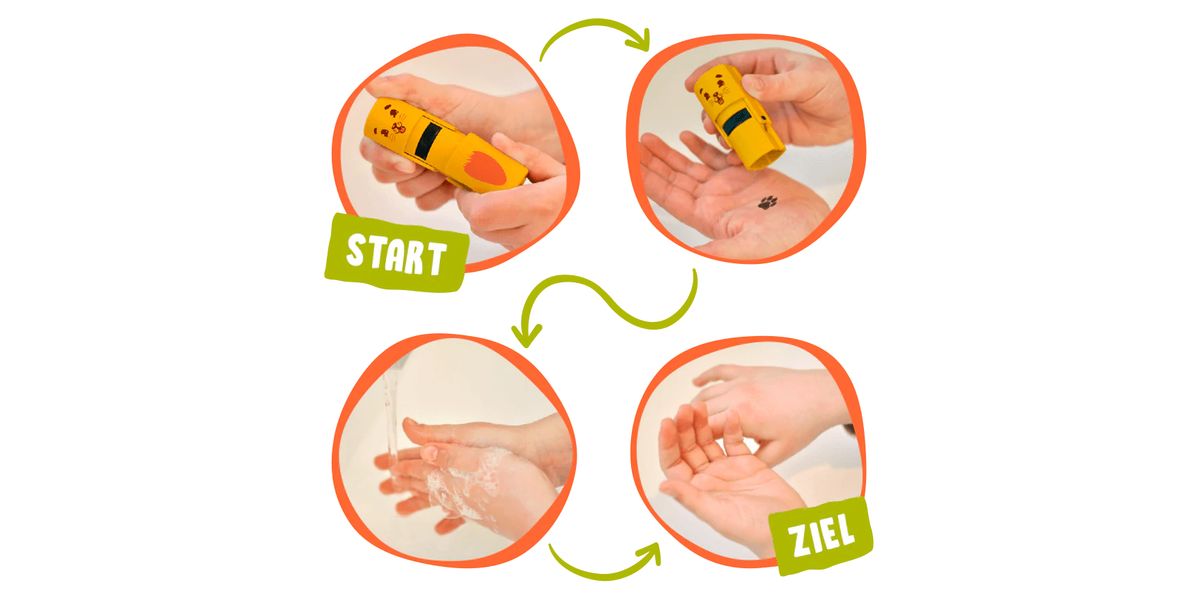 START

ZIEL