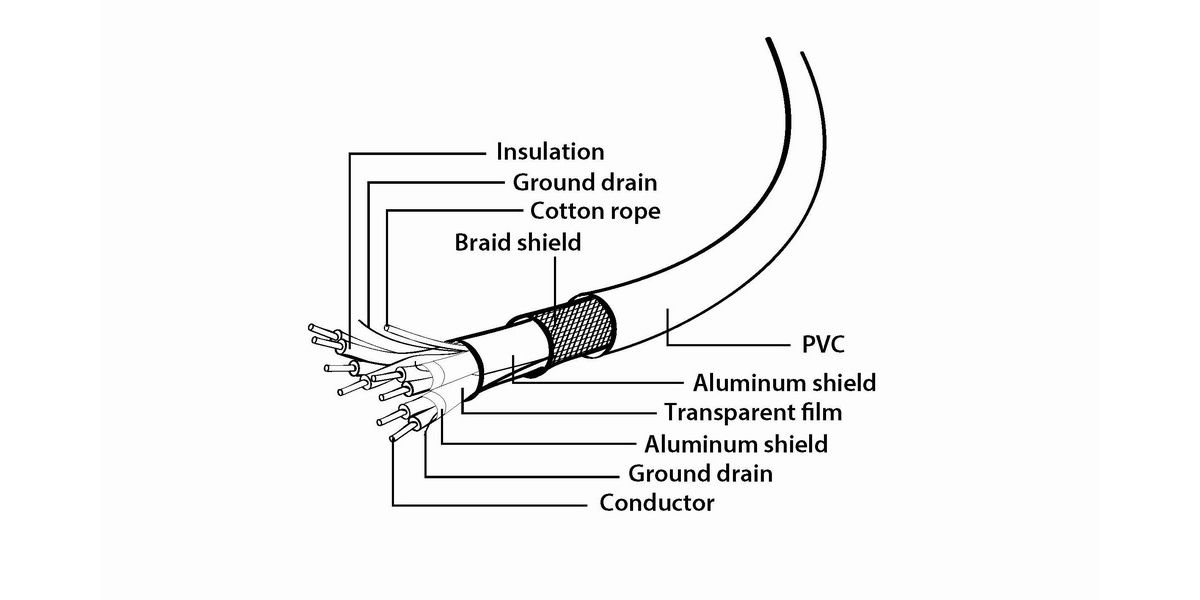 Insulation
Ground drain
Cotton rope
Braid shield
PVC
Aluminum shield
Transparent film
Aluminum shield
Ground drain
Conductor