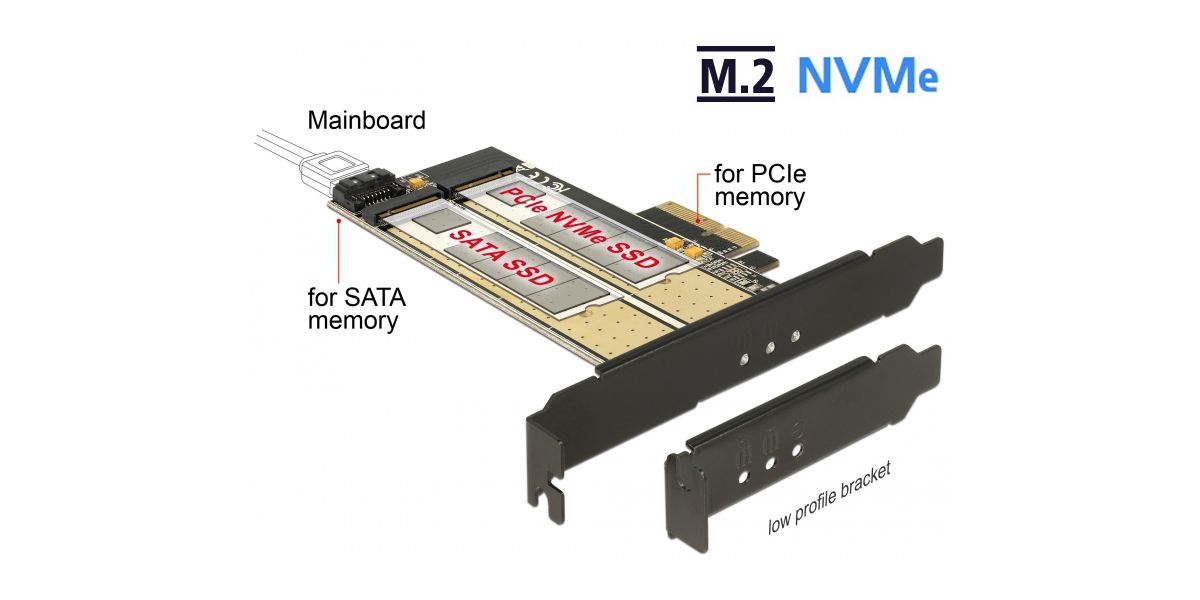 M.2 NVMe

Mainboard

for PCIe memory

PCIe NVMe SSD

SATA SSD

for SATA memory

low profile bracket