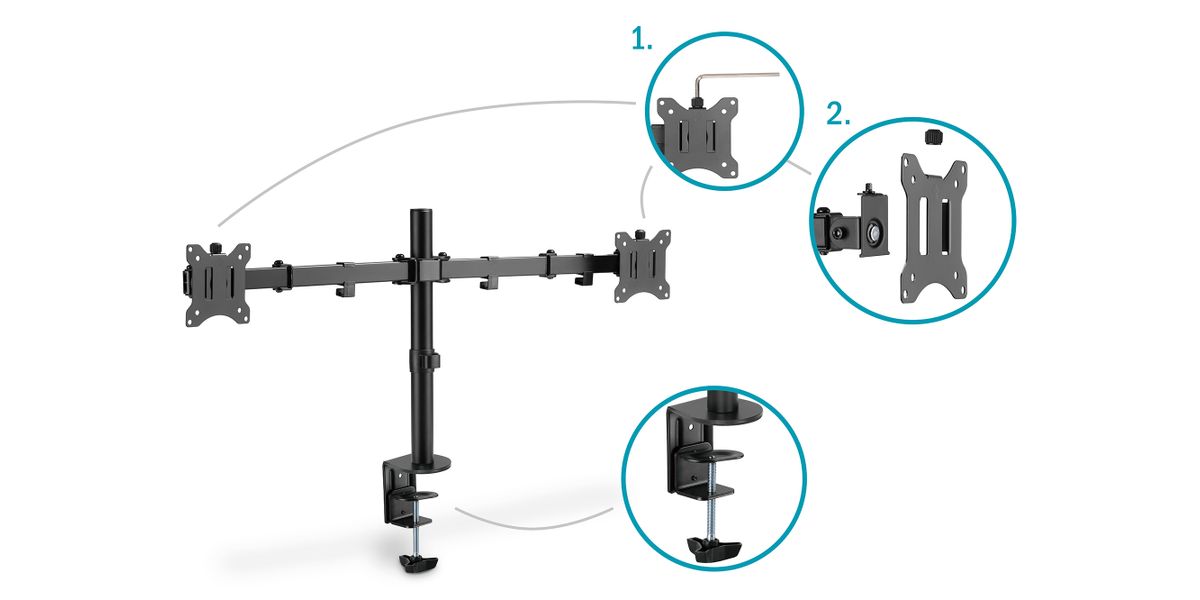 1.

2.