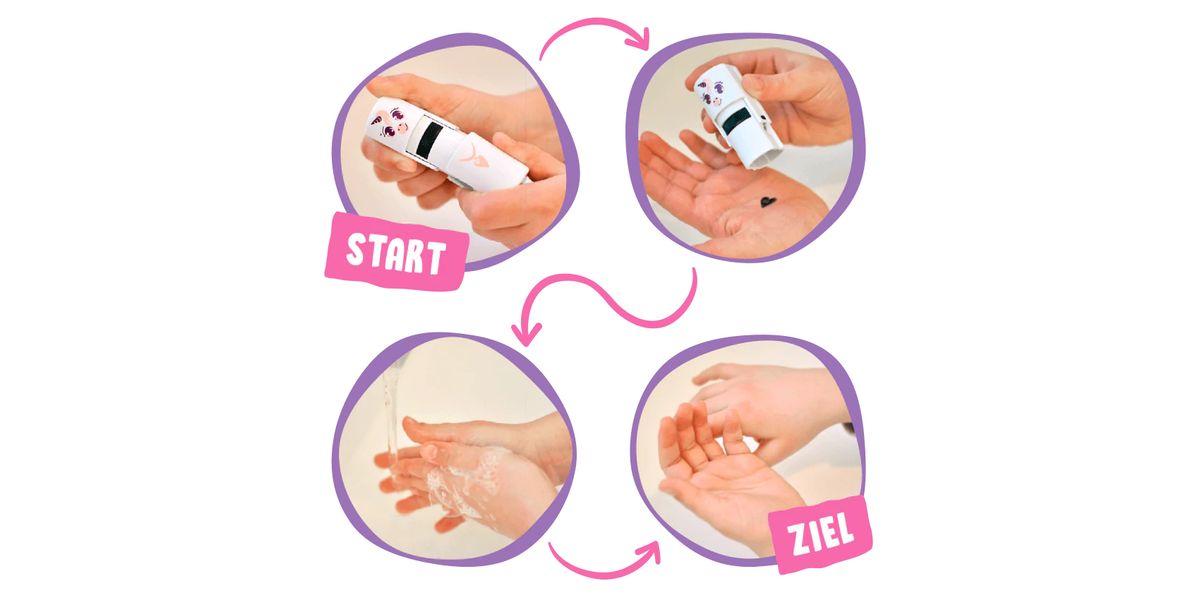 START

ZIEL