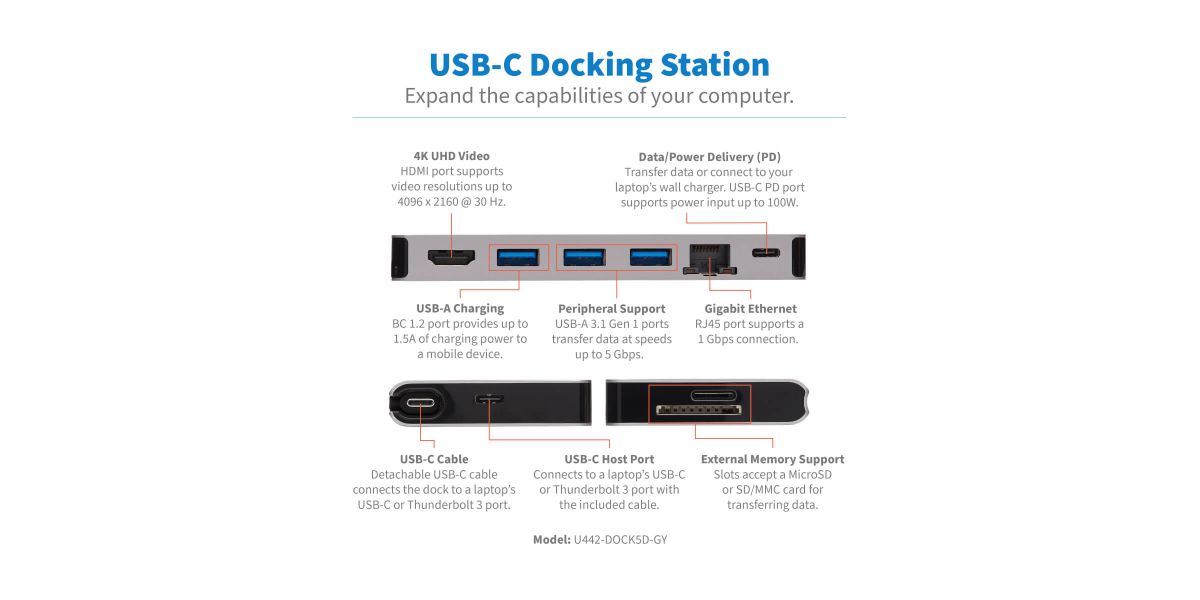 USB-C Docking Station

Expand the capabilities of your computer.

4K UHD Video
HDMI port supports video resolutions up to 4096 x 2160 @ 30 Hz.

Data/Power Delivery (PD)
Transfer data or connect to your laptop's wall charger. USB-C PD port supports power input up to 100W.

USB-A Charging
BC 1.2 port provides up to 1.5A of charging power to a mobile device.

Peripheral Support
USB-A 3.1 Gen 1 ports transfer data at speeds up to 5 Gbps.

Gigabit Ethernet
RJ45 port supports a 1 Gbps connection.

USB-C Cable
Detachable USB-C cable connects the dock to a laptop's USB-C or Thunderbolt 3 port.

USB-C Host Port
Connects to a laptop's USB-C or Thunderbolt 3 port with the included cable.

External Memory Support
Slots accept a MicroSD or SD/MMC card for transferring data.

Model: U442-DOCK5D-GY