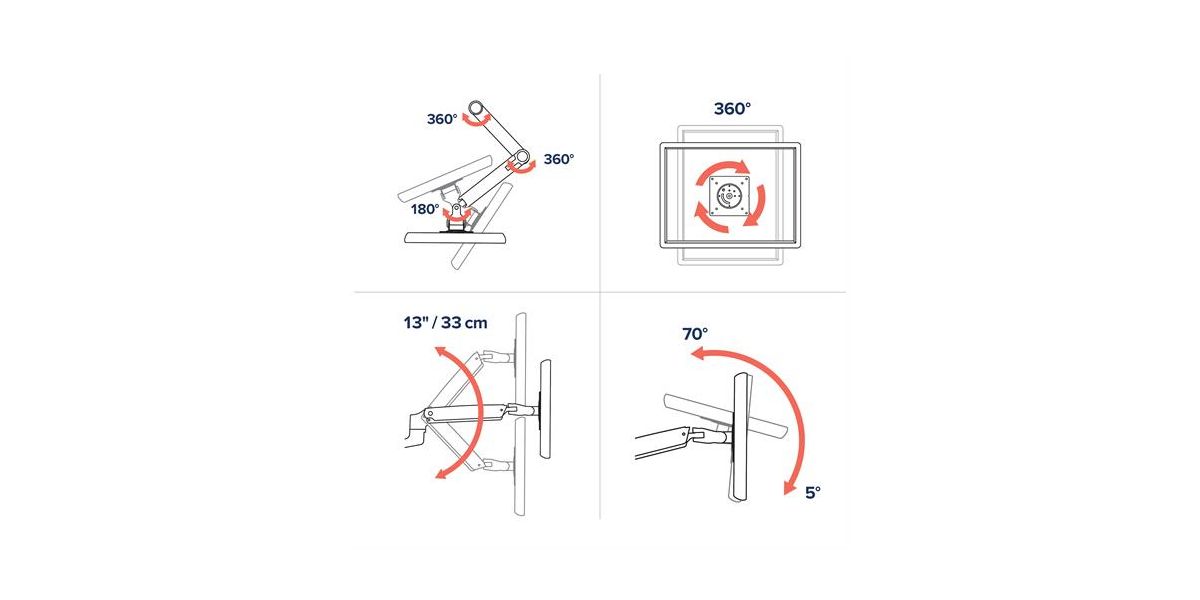 360°
360°
180°

360°

13" / 33 cm

70°
5°