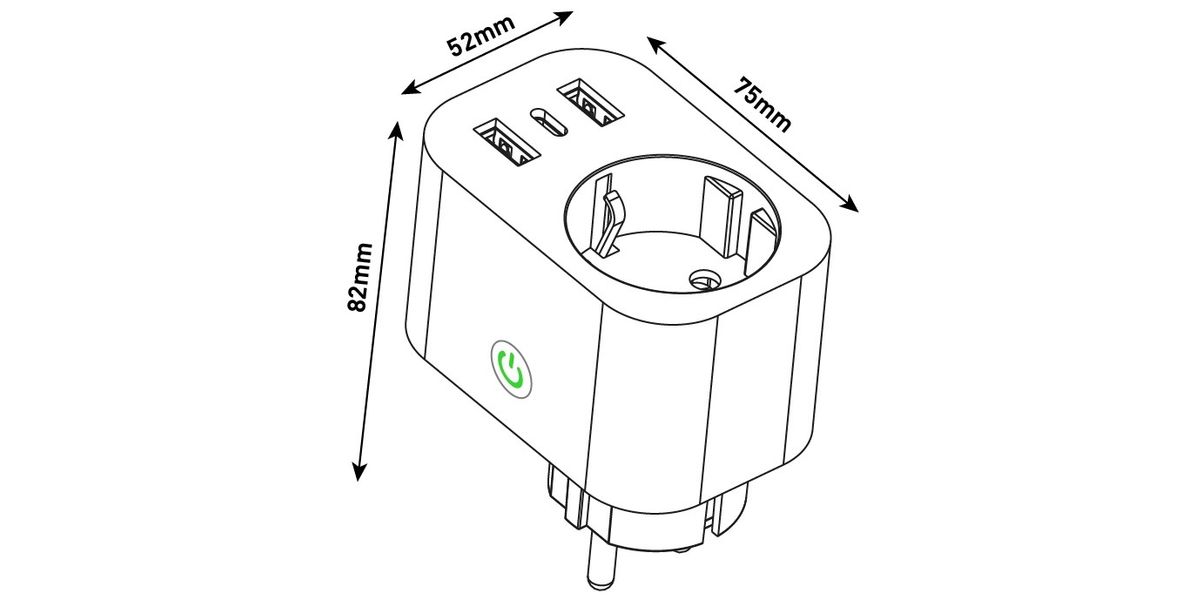 52mm
75mm
82mm