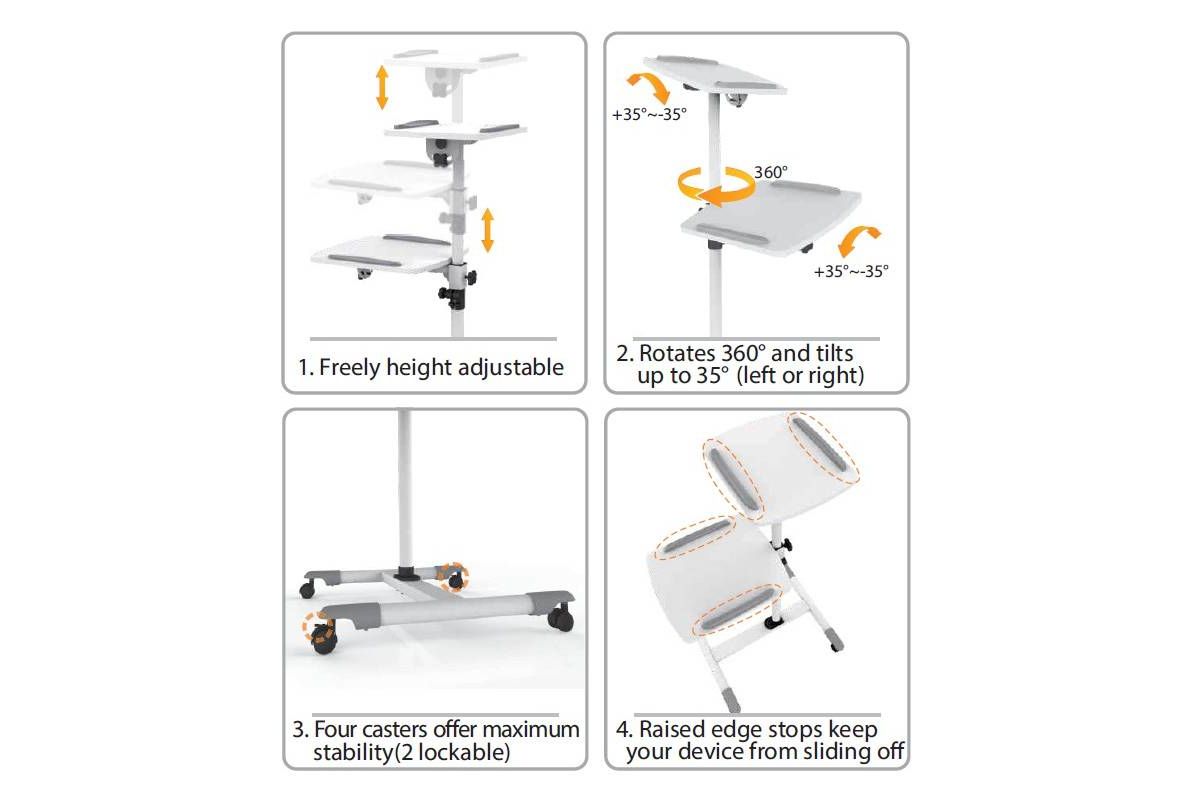 1. Freely height adjustable

+35°~-35°

360°

+35°~-35°

2. Rotates 360° and tilts up to 35° (left or right)

3. Four casters offer maximum stability(2 lockable)

4. Raised edge stops keep your device from sliding off